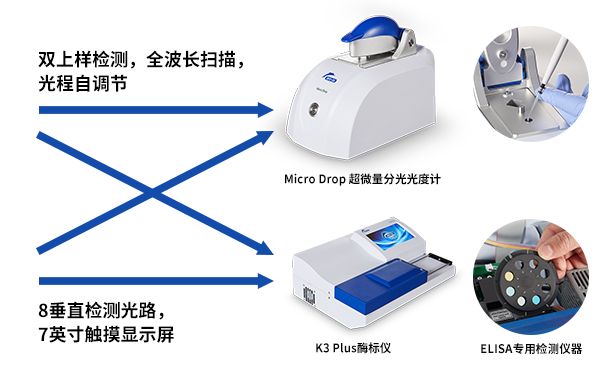 双上样检测，全波长扫描，光程自调节

Micro Drop 超微量分光光度计

8垂直检测光路，7英寸触摸显示屏

K3 Plus酶标仪

ELISA专用检测仪器